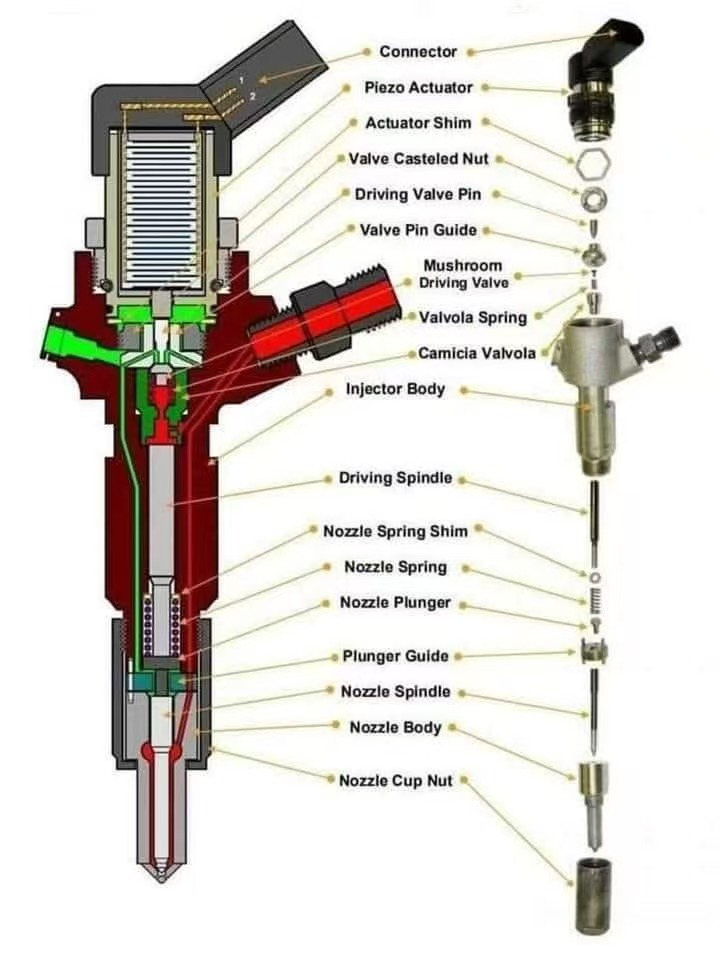 1
2

Connector
Piezo Actuator
Actuator Shim
Valve Casteled Nut
Driving Valve Pin
Valve Pin Guide
Mushroom
Driving Valve
Valvola Spring
Camicia Valvola
Injector Body
Driving Spindle
Nozzle Spring Shim
Nozzle Spring
Nozzle Plunger
Plunger Guide
Nozzle Spindle
Nozzle Body
Nozzle Cup Nut